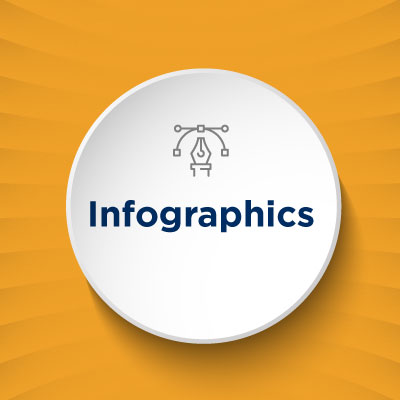 Infographics