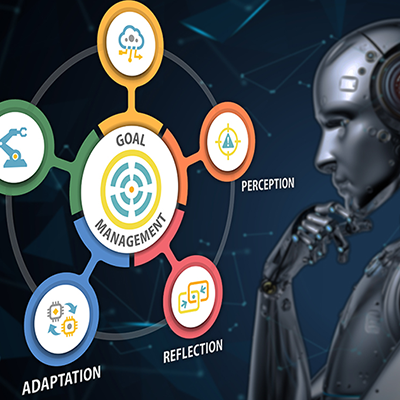 GOAL
MANAGEMENT
PERCEPTION
REFLECTION
ADAPTATION